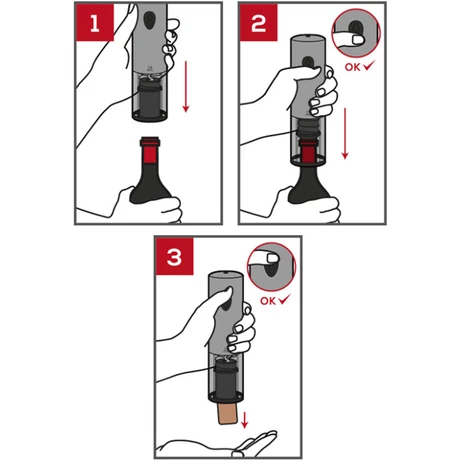 1

2

OK ✓

3

OK ✓