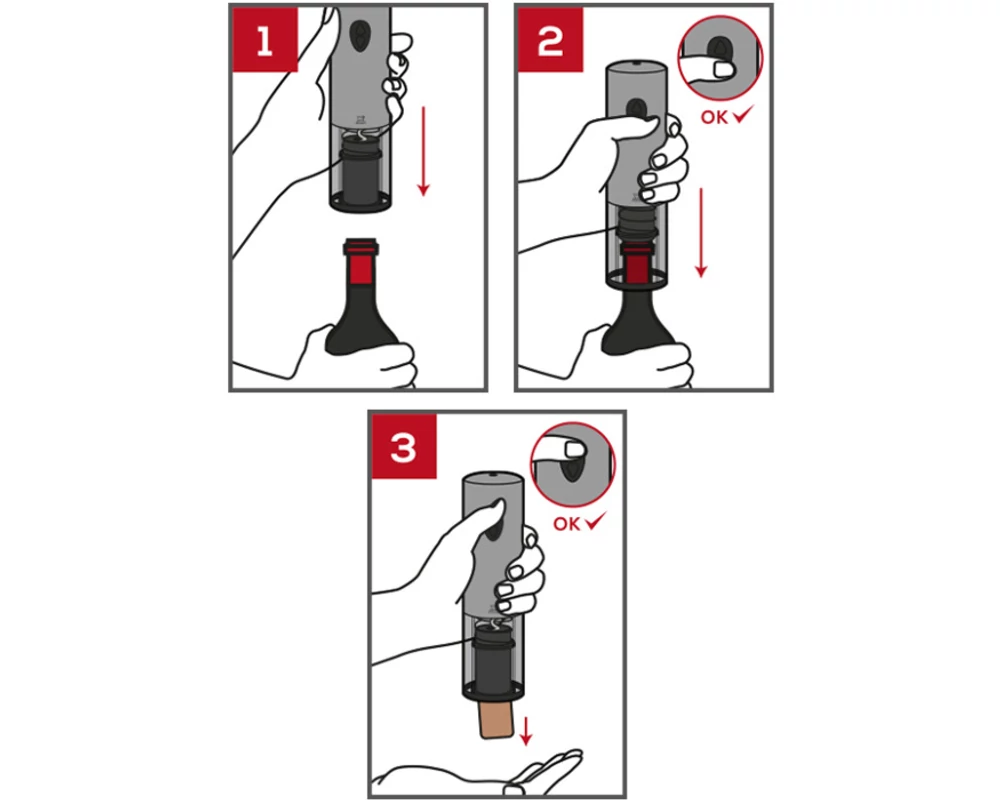 1

2

OK ✓

3

OK ✓